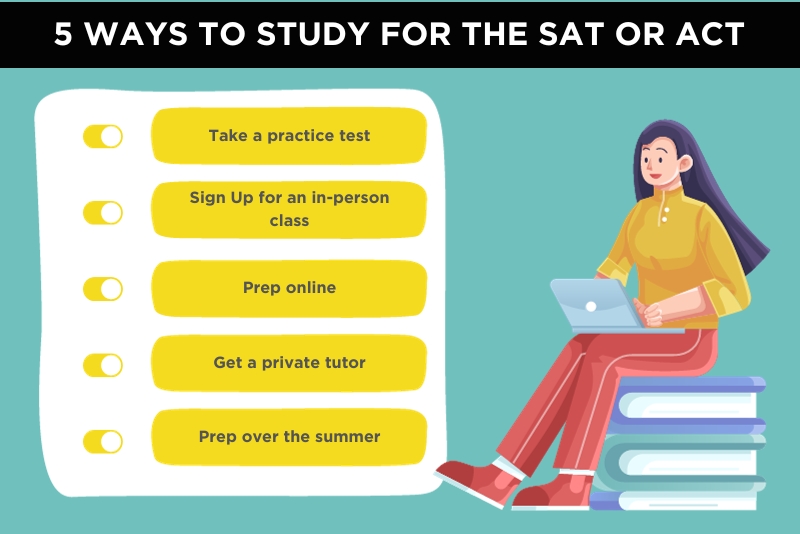 5 WAYS TO STUDY FOR THE SAT OR ACT

Take a practice test

Sign Up for an in-person class

Prep online

Get a private tutor

Prep over the summer